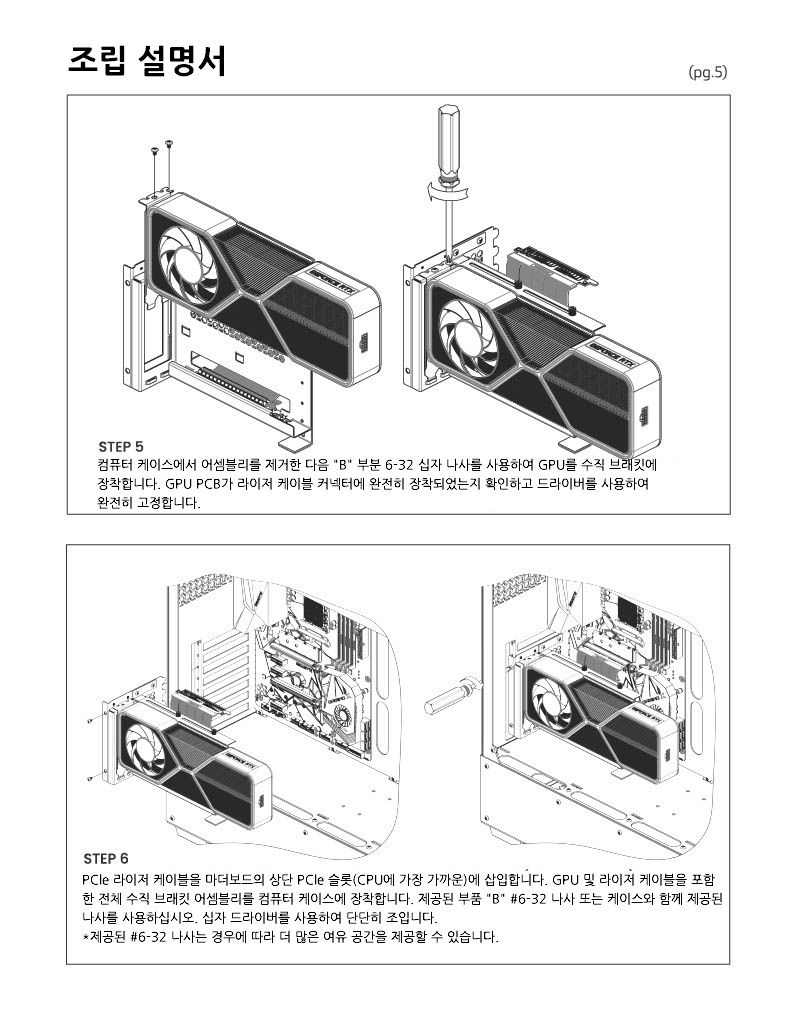 조립 설명서

(pg.5)

STEP 5
컴퓨터 케이스에서 어셈블리를 제거한 다음 "B" 부분 6-32 십자 나사를 사용하여 GPU를 수직 브래킷에 장착합니다. GPU PCB가 라이저 케이블 커넥터에 완전히 장착되었는지 확인하고 드라이버를 사용하여 완전히 고정합니다.

STEP 6
PCIe 라이저 케이블을 마더보드의 상단 PCIe 슬롯(CPU에 가장 가까운)에 삽입합니다. GPU 및 라이저 케이블을 포함한 전체 수직 브래킷 어셈블리를 컴퓨터 케이스에 장착합니다. 제공된 부품 "B" #6-32 나사 또는 케이스와 함께 제공된 나사를 사용하십시오. 십자 드라이버를 사용하여 단단히 조입니다.
*제공된 #6-32 나사는 경우에 따라 더 많은 여유 공간을 제공할 수 있습니다.